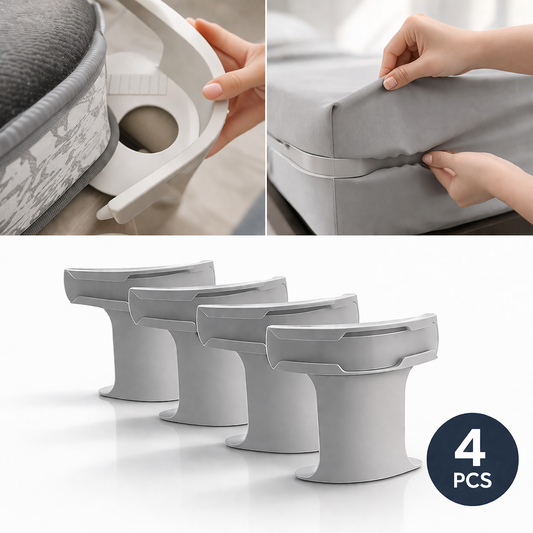 4
PCS